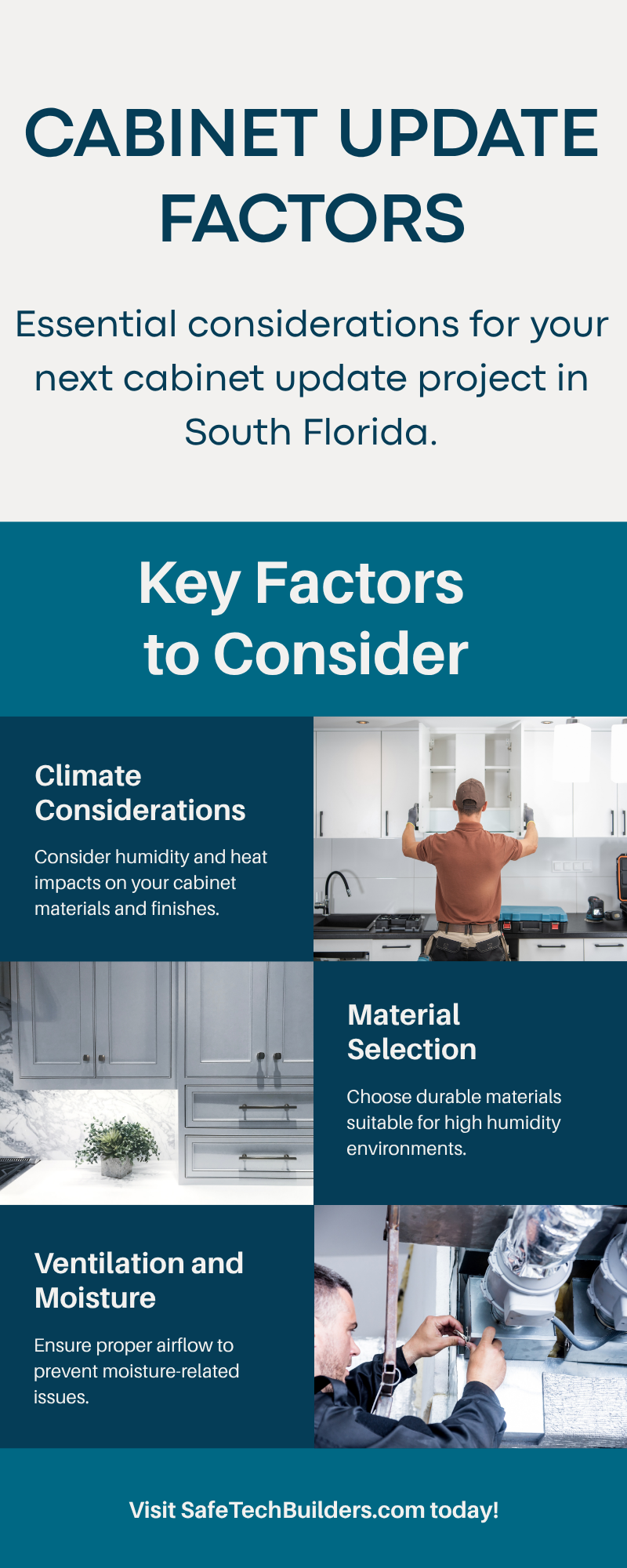 CABINET UPDATE FACTORS

Essential considerations for your next cabinet update project in South Florida.

Key Factors to Consider

Climate Considerations

Consider humidity and heat impacts on your cabinet materials and finishes.

Material Selection

Choose durable materials suitable for high humidity environments.

Ventilation and Moisture

Ensure proper airflow to prevent moisture-related issues.

Visit SafeTechBuilders.com today!